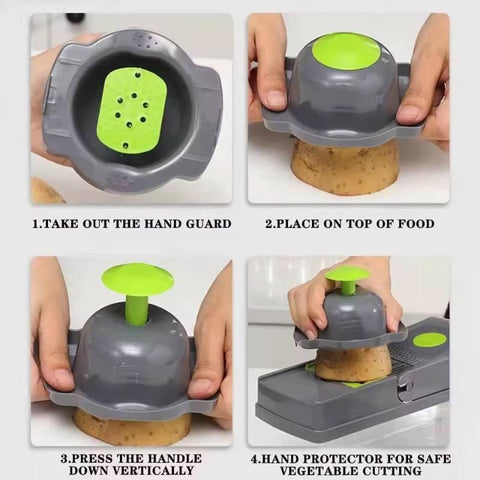 1.TAKE OUT THE HAND GUARD

2.PLACE ON TOP OF FOOD

3.PRESS THE HANDLE DOWN VERTICALLY

4.HAND PROTECTOR FOR SAFE VEGETABLE CUTTING